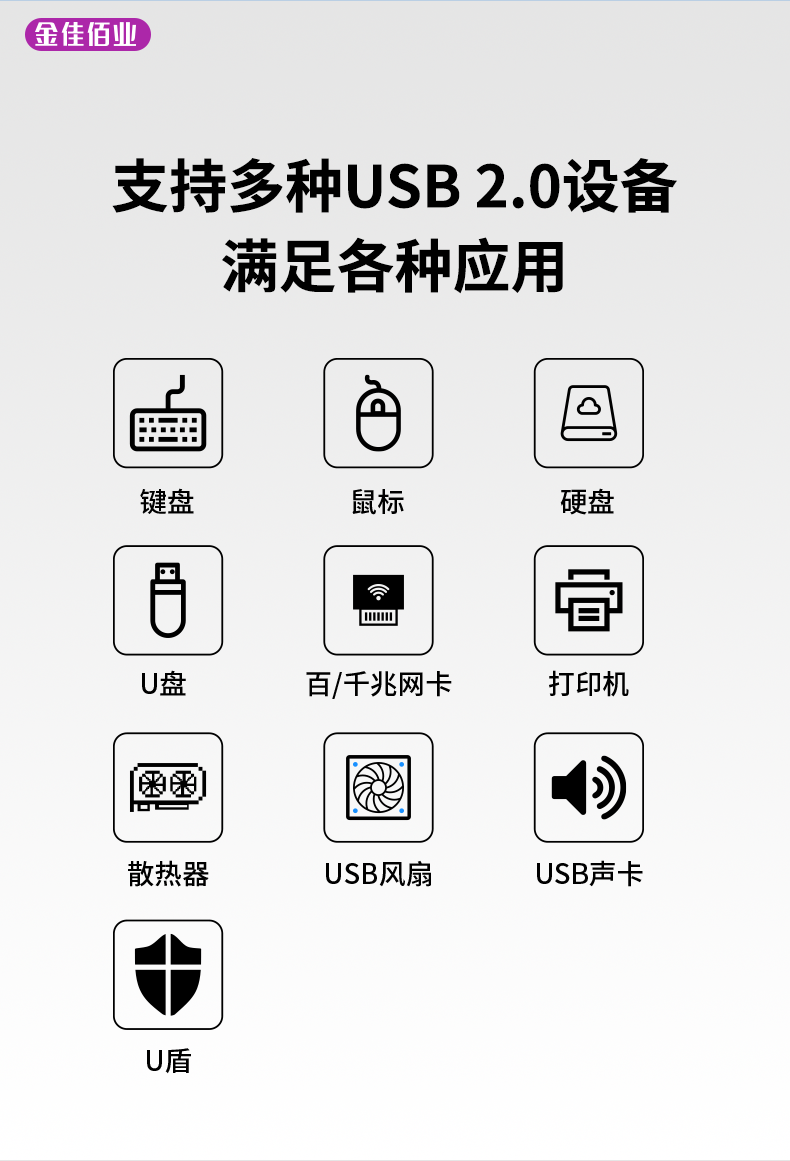 金佳佰业

支持多种USB 2.0设备
满足各种应用

键盘

鼠标

硬盘

U盘

百/千兆网卡

打印机

散热器

USB风扇

USB声卡

U盾